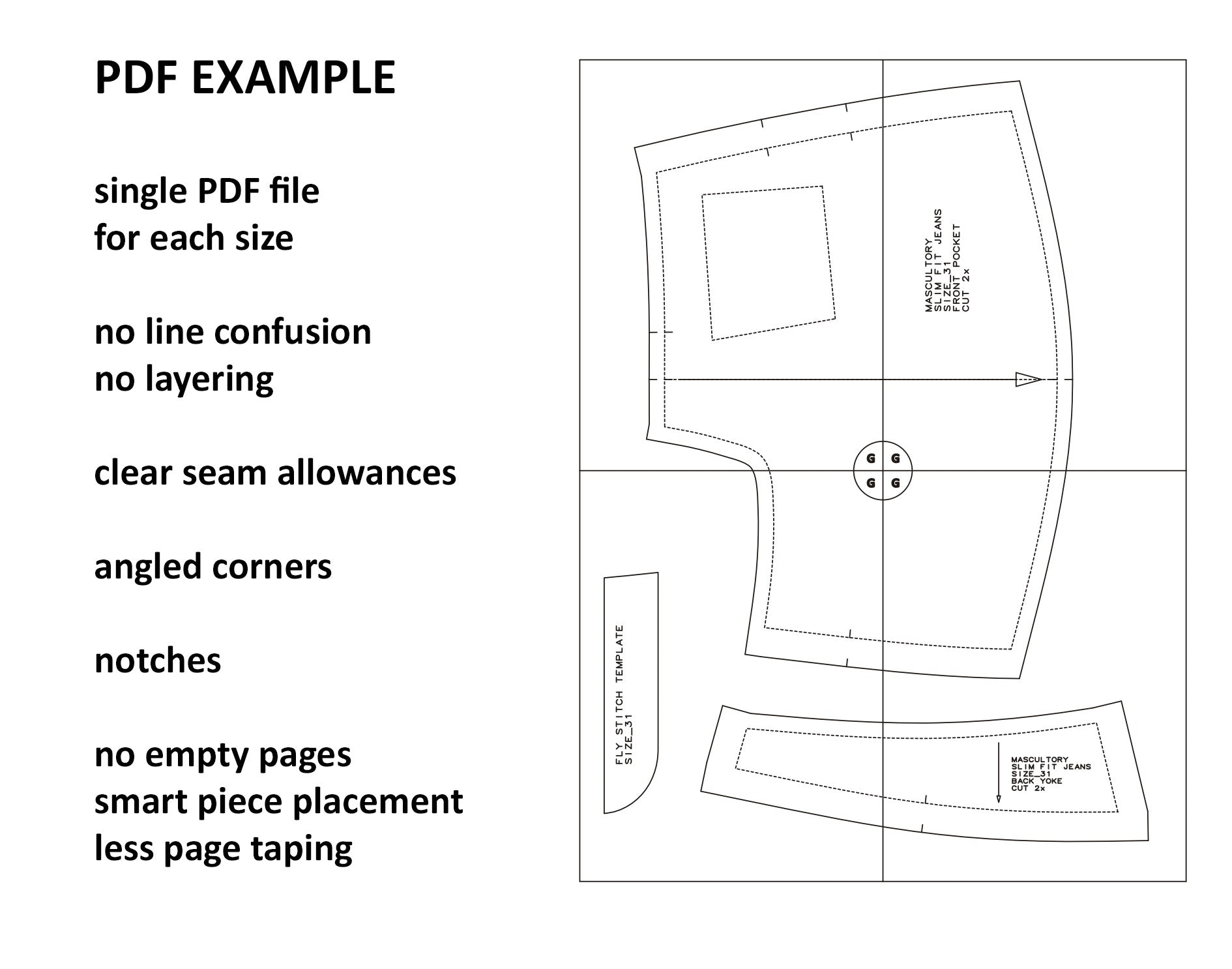 PDF EXAMPLE

single PDF file
for each size

no line confusion
no layering

clear seam allowances

angled corners

notches

no empty pages
smart piece placement
less page taping

MASCULTORY
SLIM FIT JEANS
SIZE_31
FRONT POCKET
CUT 2x

G G
G G

FLY STITCH TEMPLATE
SIZE_31

MASCULTORY
SLIM FIT JEANS
SIZE_31
BACK YOKE
CUT 2x