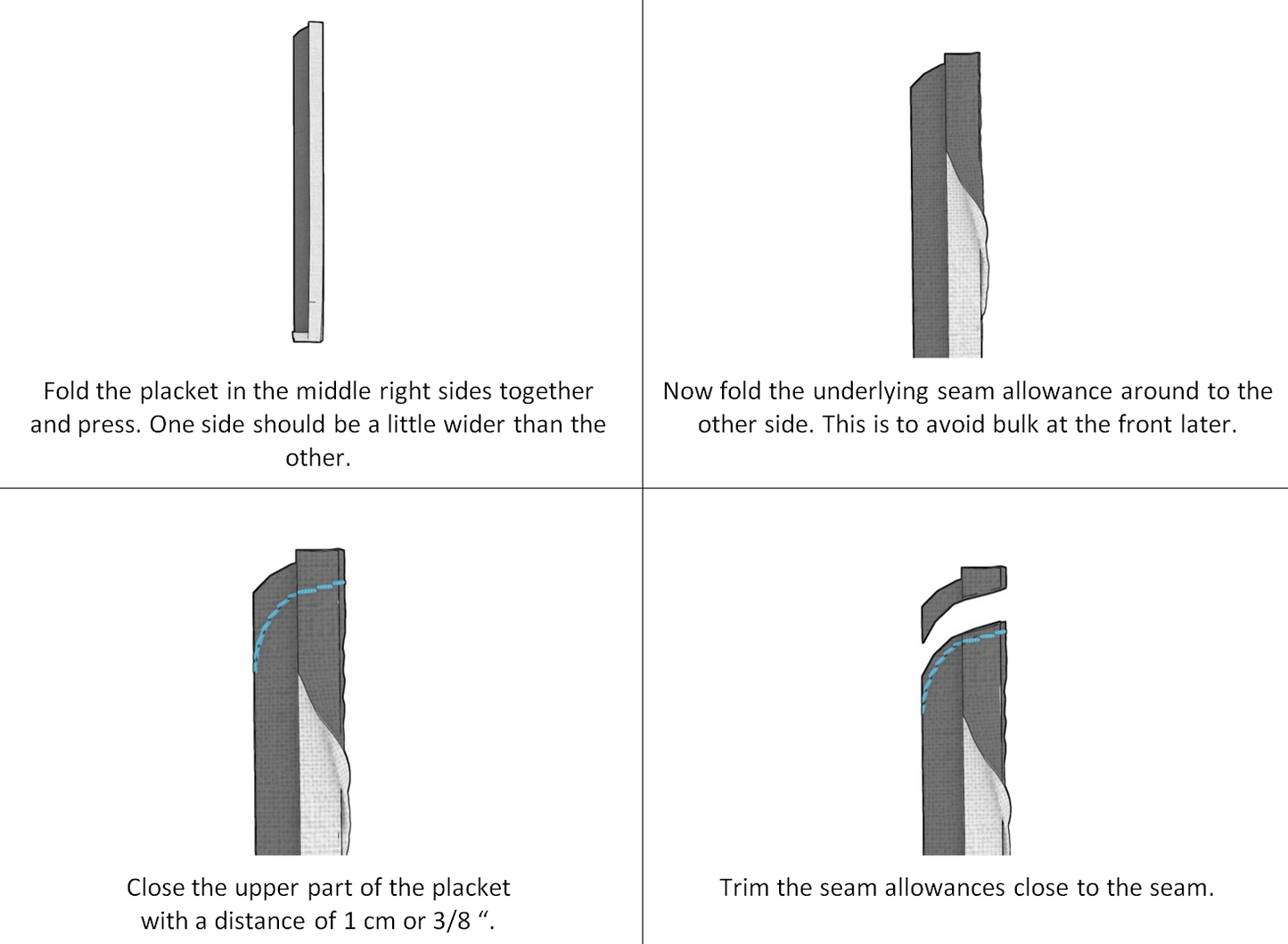 Fold the placket in the middle right sides together and press. One side should be a little wider than the other.

Now fold the underlying seam allowance around to the other side. This is to avoid bulk at the front later.

Close the upper part of the placket with a distance of 1 cm or 3/8 “.

Trim the seam allowances close to the seam.